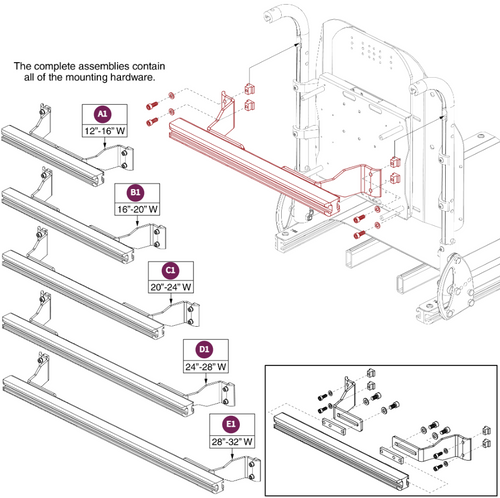 The complete assemblies contain all of the mounting hardware.

A1
12"-16" W

B1
16"-20" W

C1
20"-24" W

D1
24"-28" W

E1
28"-32" W