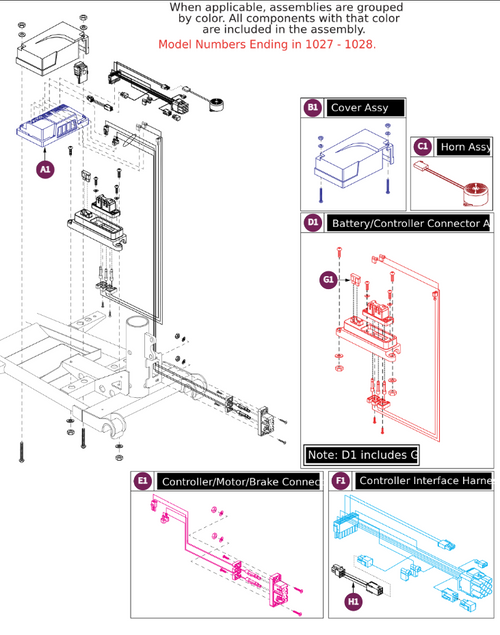 When applicable, assemblies are grouped by color. All components with that color are included in the assembly.

Model Numbers Ending in 1027 - 1028.

A1

B1 Cover Assy

C1 Horn Assy

D1 Battery/Controller Connector A

G1

Note: D1 includes G

E1 Controller/Motor/Brake Connec

F1 Controller Interface Harne

H1