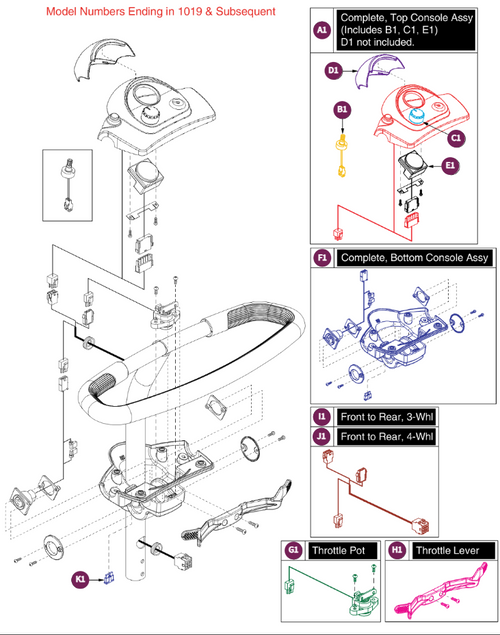 Model Numbers Ending in 1019 & Subsequent

A1 Complete, Top Console Assy (Includes B1, C1, E1) D1 not included.

D1

B1

C1

E1

F1 Complete, Bottom Console Assy

I1 Front to Rear, 3-Whl

J1 Front to Rear, 4-Whl

G1 Throttle Pot

H1 Throttle Lever

K1