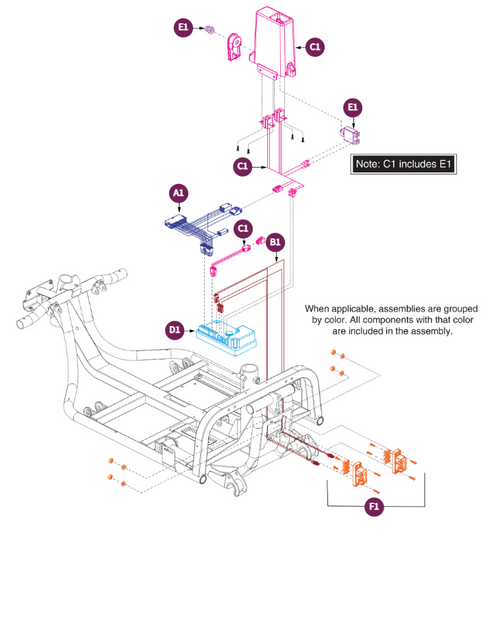 E1

C1

E1

C1

Note: C1 includes E1

A1

C1

B1

When applicable, assemblies are grouped by color. All components with that color are included in the assembly.

D1

F1