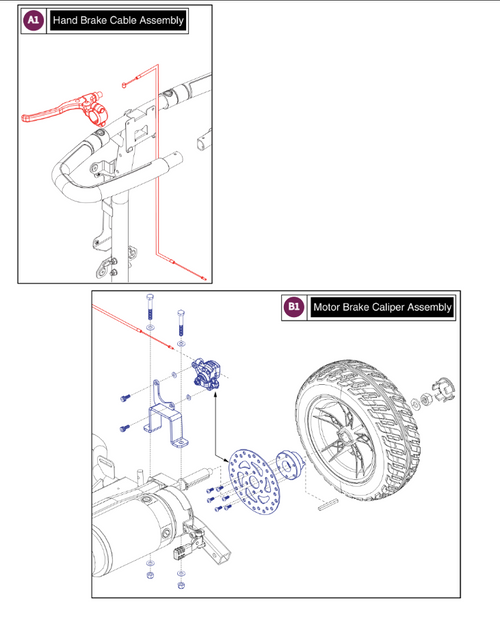 A1 Hand Brake Cable Assembly

B1 Motor Brake Caliper Assembly