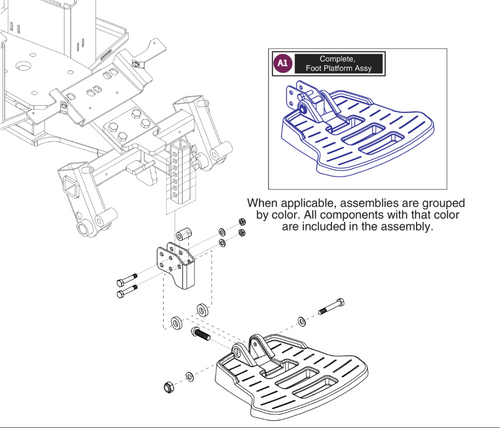 A1 Complete, Foot Platform Assy

When applicable, assemblies are grouped by color. All components with that color are included in the assembly.