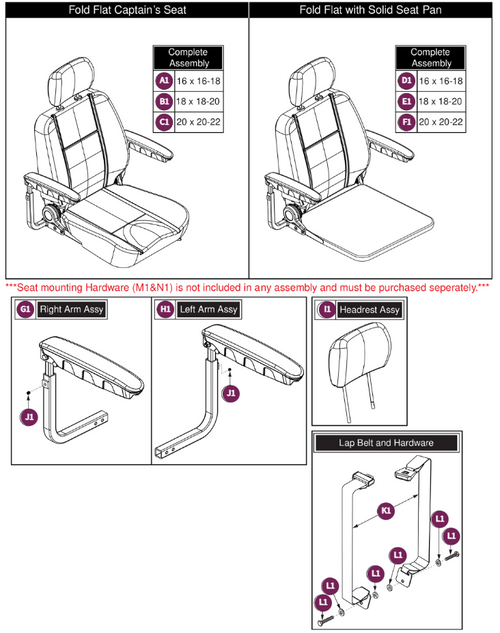 Fold Flat Captain's Seat

| Complete Assembly | |
|---|---|
| A1 | 16 x 16-18 |
| B1 | 18 x 18-20 |
| C1 | 20 x 20-22 |

Fold Flat with Solid Seat Pan

| Complete Assembly | |
|---|---|
| D1 | 16 x 16-18 |
| E1 | 18 x 18-20 |
| F1 | 20 x 20-22 |

***Seat mounting Hardware (M1&N1) is not included in any assembly and must be purchased seperately.***

G1 Right Arm Assy

J1

H1 Left Arm Assy

J1

I1 Headrest Assy

Lap Belt and Hardware

K1

L1

L1

L1

L1

L1

L1