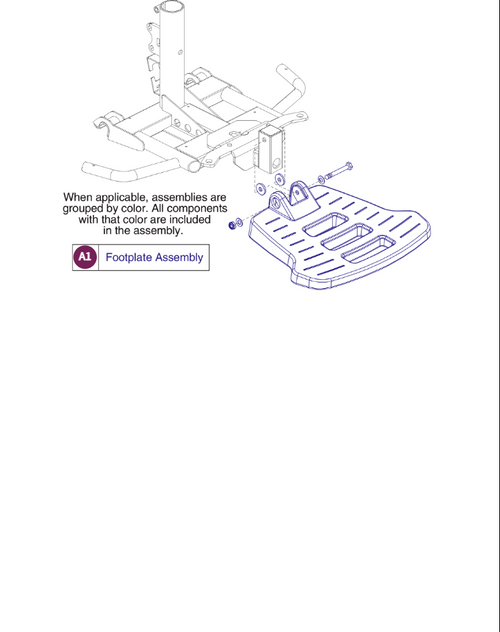 When applicable, assemblies are grouped by color. All components with that color are included in the assembly.

A1 Footplate Assembly