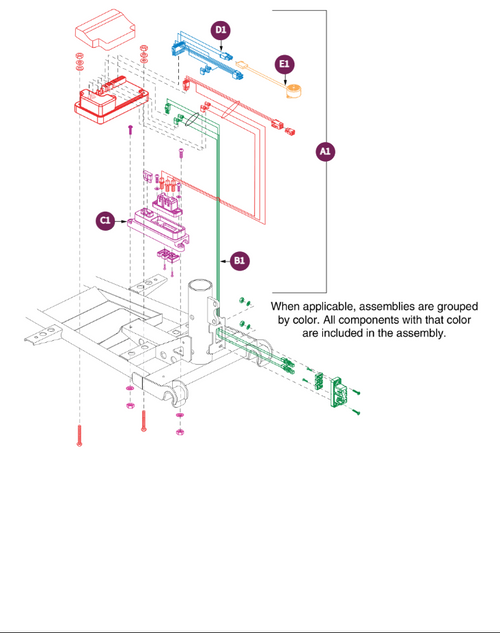 D1

E1

A1

C1

B1

When applicable, assemblies are grouped by color. All components with that color are included in the assembly.