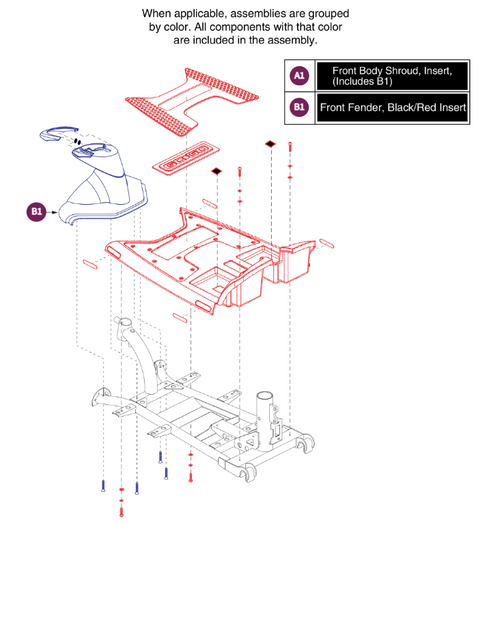 When applicable, assemblies are grouped by color. All components with that color are included in the assembly.

| A1 | Front Body Shroud, Insert, (Includes B1) |
|---|---|
| B1 | Front Fender, Black/Red Insert |

B1