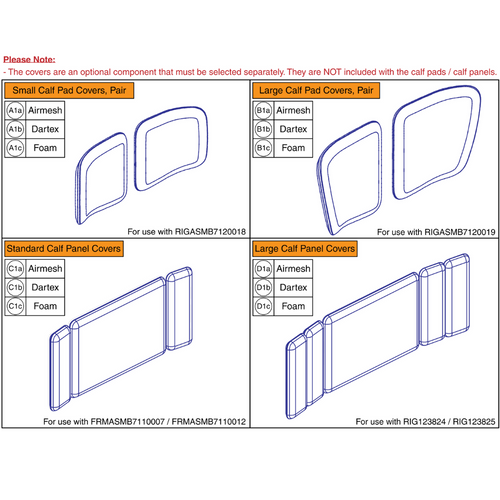 Please Note:
- The covers are an optional component that must be selected separately. They are NOT included with the calf pads / calf panels.

Small Calf Pad Covers, Pair

| A1a | Airmesh |
|---|---|
| A1b | Dartex |
| A1c | Foam |

For use with RIGASMB7120018

Large Calf Pad Covers, Pair

| B1a | Airmesh |
|---|---|
| B1b | Dartex |
| B1c | Foam |

For use with RIGASMB7120019

Standard Calf Panel Covers

| C1a | Airmesh |
|---|---|
| C1b | Dartex |
| C1c | Foam |

For use with FRMASMB7110007 / FRMASMB7110012

Large Calf Panel Covers

| D1a | Airmesh |
|---|---|
| D1b | Dartex |
| D1c | Foam |

For use with RIG123824 / RIG123825