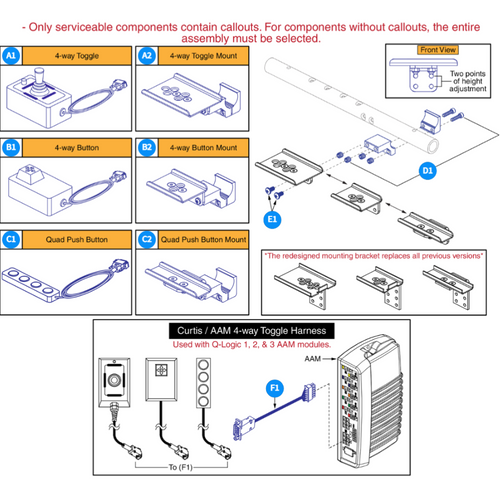 - Only serviceable components contain callouts. For components without callouts, the entire assembly must be selected.

A1 4-way Toggle

A2 4-way Toggle Mount

B1 4-way Button

B2 4-way Button Mount

C1 Quad Push Button

C2 Quad Push Button Mount

Front View

Two points of height adjustment

D1

E1

*The redesigned mounting bracket replaces all previous versions*

Curtis / AAM 4-way Toggle Harness

Used with Q-Logic 1, 2, & 3 AAM modules.

AAM

F1

To (F1)