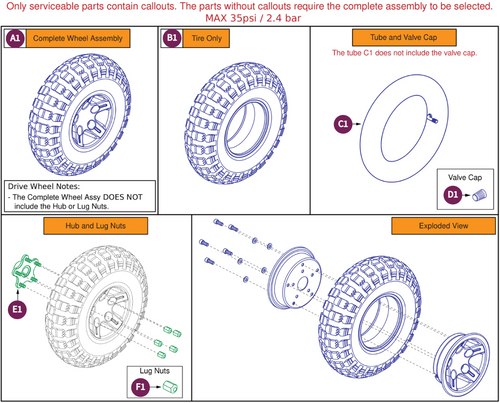 Only serviceable parts contain callouts. The parts without callouts require the complete assembly to be selected.
MAX 35psi / 2.4 bar

A1 Complete Wheel Assembly

Drive Wheel Notes:
- The Complete Wheel Assy DOES NOT include the Hub or Lug Nuts.

B1 Tire Only

Tube and Valve Cap

The tube C1 does not include the valve cap.

C1

Valve Cap

D1

Hub and Lug Nuts

E1

Lug Nuts

F1

Exploded View