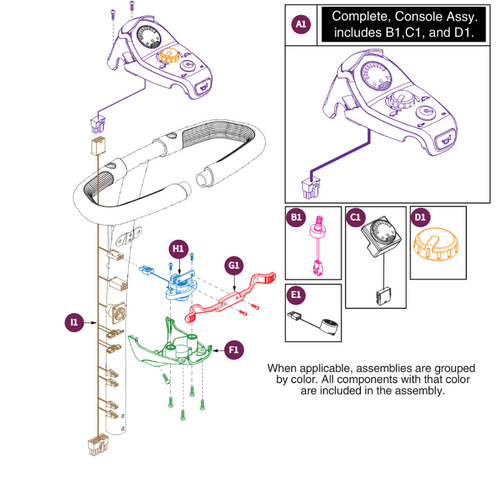 A1

Complete, Console Assy. includes B1,C1, and D1.

B1

C1

D1

E1

H1

G1

I1

F1

When applicable, assemblies are grouped by color. All components with that color are included in the assembly.