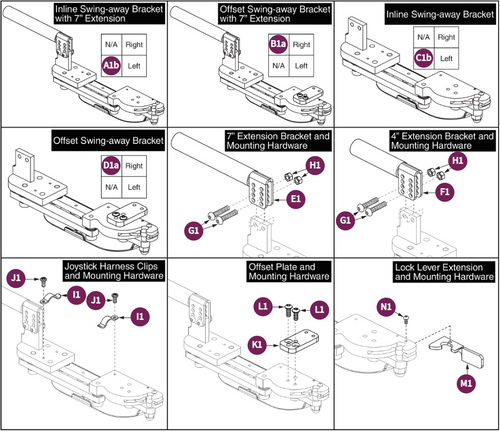 Inline Swing-away Bracket with 7" Extension

| N/A | Right |
|---|---|
| A1b | Left |

Offset Swing-away Bracket with 7" Extension

| B1a | Right |
|---|---|
| N/A | Left |

Inline Swing-away Bracket

| N/A | Right |
|---|---|
| C1b | Left |

Offset Swing-away Bracket

| D1a | Right |
|---|---|
| N/A | Left |

7" Extension Bracket and Mounting Hardware

H1

E1

G1

4" Extension Bracket and Mounting Hardware

H1

F1

G1

Joystick Harness Clips and Mounting Hardware

J1

I1

J1

I1

Offset Plate and Mounting Hardware

L1

L1

K1

Lock Lever Extension and Mounting Hardware

N1

M1