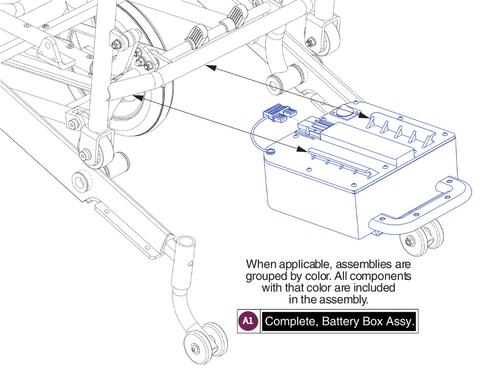 When applicable, assemblies are grouped by color. All components with that color are included in the assembly.

A1 Complete, Battery Box Assy.