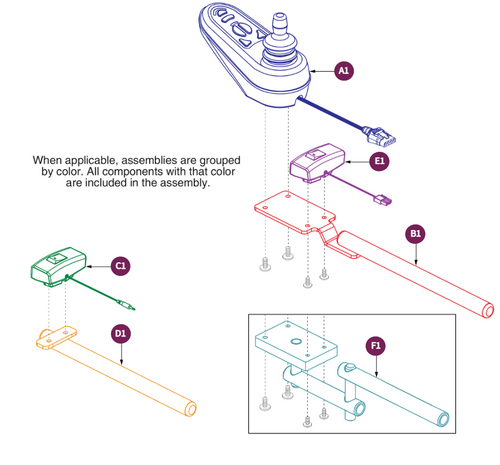 A1

When applicable, assemblies are grouped by color. All components with that color are included in the assembly.

E1

B1

C1

D1

F1