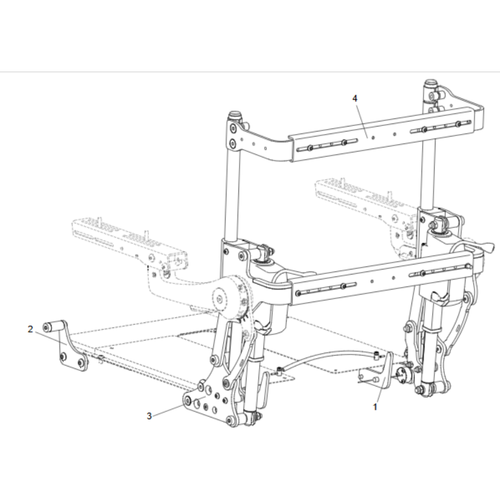 4
2
3
1