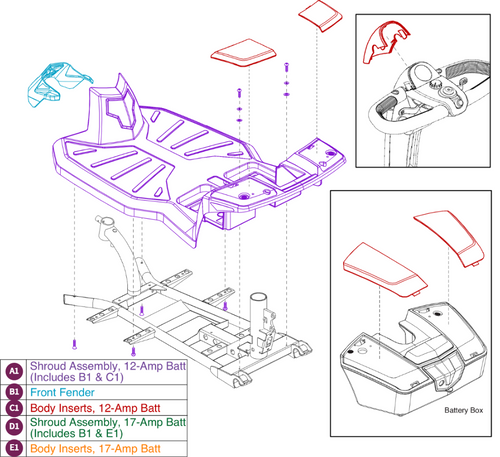 Battery Box

| | |
|---|---|
| A1 | Shroud Assembly, 12-Amp Batt (Includes B1 & C1) |
| B1 | Front Fender |
| C1 | Body Inserts, 12-Amp Batt |
| D1 | Shroud Assembly, 17-Amp Batt (Includes B1 & E1) |
| E1 | Body Inserts, 17-Amp Batt |