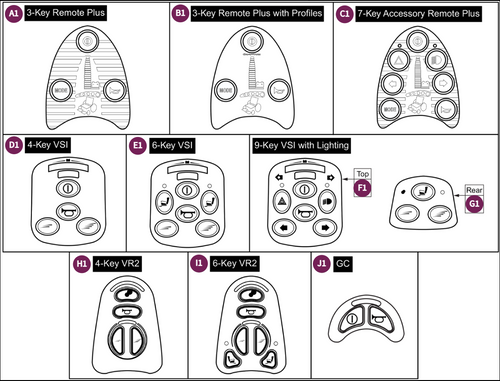 A1 3-Key Remote Plus

MODE

B1 3-Key Remote Plus with Profiles

MODE

C1 7-Key Accessory Remote Plus

MODE

D1 4-Key VSI

E1 6-Key VSI

9-Key VSI with Lighting

Top

F1

Rear

G1

H1 4-Key VR2

I1 6-Key VR2

J1 GC