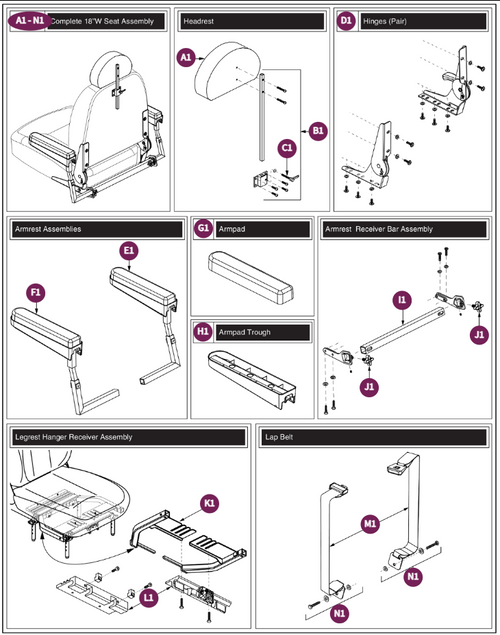 A1 - N1 Complete 18"W Seat Assembly

Headrest

A1

B1

C1

D1 Hinges (Pair)

Armrest Assemblies

E1

F1

G1 Armpad

H1 Armpad Trough

Armrest Receiver Bar Assembly

I1

J1

J1

Legrest Hanger Receiver Assembly

K1

L1

Lap Belt

M1

N1

N1