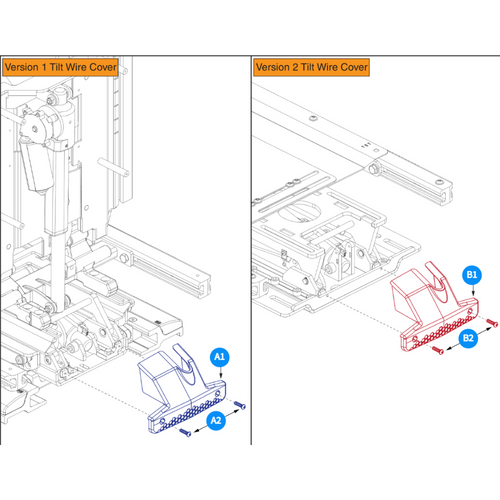 Version 1 Tilt Wire Cover

A1

A2

Version 2 Tilt Wire Cover

B1

B2