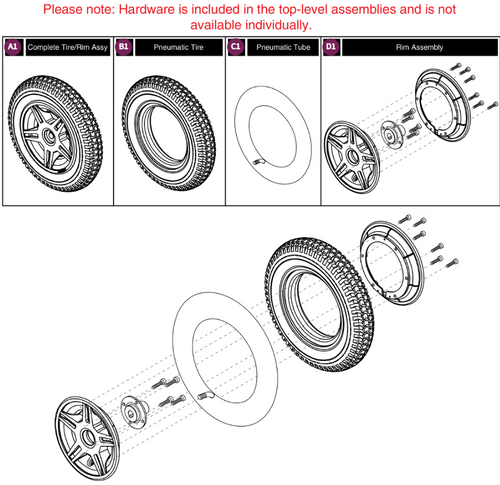 Please note: Hardware is included in the top-level assemblies and is not available individually.

A1 Complete Tire/Rim Assy

B1 Pneumatic Tire

C1 Pneumatic Tube

D1 Rim Assembly