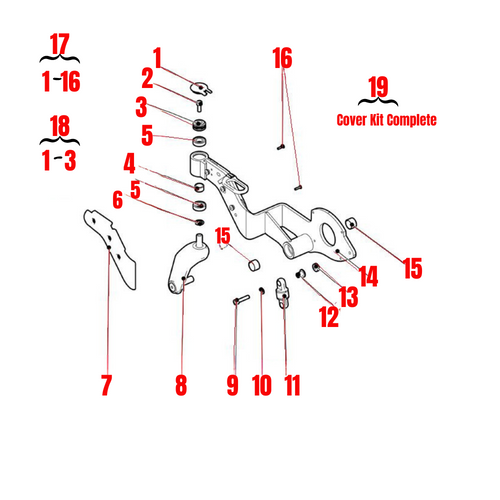 17
1-16

18
1-3

1
2
3
5
4
5
6

16

19
Cover Kit Complete

15
15
14
13
12

7
8
9
10
11