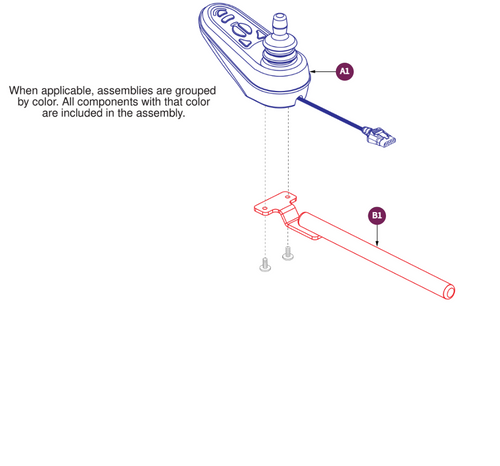 When applicable, assemblies are grouped by color. All components with that color are included in the assembly.

A1

B1