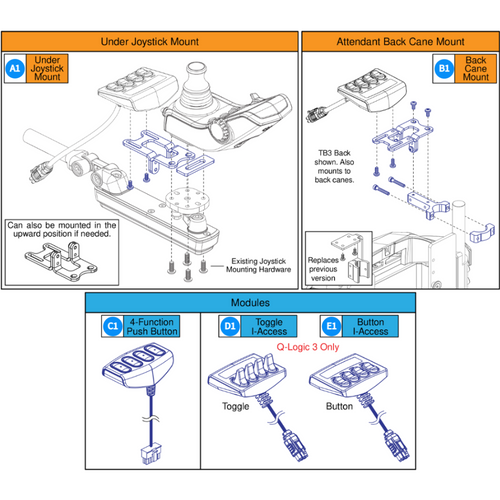 Under Joystick Mount

A1 Under Joystick Mount

Can also be mounted in the upward position if needed.

Existing Joystick Mounting Hardware

Attendant Back Cane Mount

B1 Back Cane Mount

TB3 Back shown. Also mounts to back canes.

Replaces previous version

Modules

C1 4-Function Push Button

D1 Toggle I-Access

E1 Button I-Access

Q-Logic 3 Only

Toggle

Button