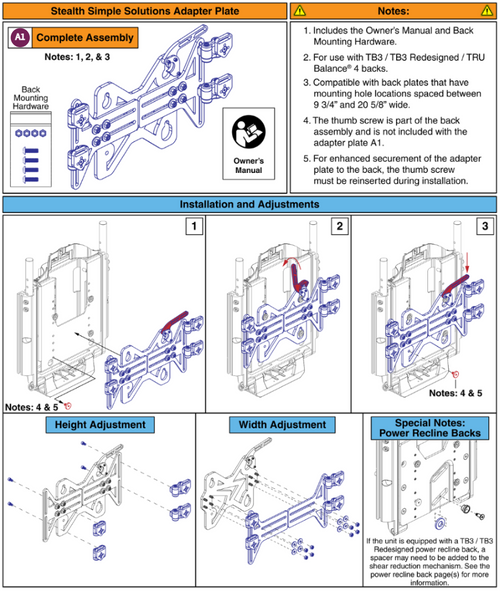 Stealth Simple Solutions Adapter Plate

A1 Complete Assembly

Notes: 1, 2, & 3

Back Mounting Hardware

Owner's Manual

Notes:

1. Includes the Owner's Manual and Back Mounting Hardware.

2. For use with TB3 / TB3 Redesigned / TRU Balance® 4 backs.

3. Compatible with back plates that have mounting hole locations spaced between 9 3/4" and 20 5/8" wide.

4. The thumb screw is part of the back assembly and is not included with the adapter plate A1.

5. For enhanced securement of the adapter plate to the back, the thumb screw must be reinserted during installation.

Installation and Adjustments

1

Notes: 4 & 5

2

3

Notes: 4 & 5

Height Adjustment

Width Adjustment

Special Notes: Power Recline Backs

If the unit is equipped with a TB3 / TB3 Redesigned power recline back, a spacer may need to be added to the shear reduction mechanism. See the power recline back page(s) for more information.