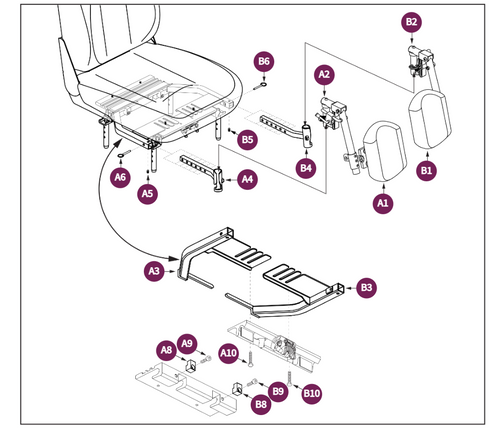 B2
B6
A2
B5
B4
B1
A6
A5
A4
A1
A3
B3
A8
A9
A10
B9
B10
B8