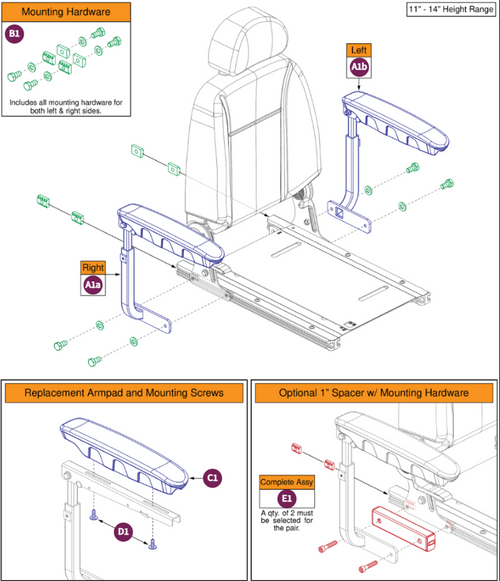 Mounting Hardware

B1

Includes all mounting hardware for both left & right sides.

11" - 14" Height Range

Left

A1b

Right

A1a

Replacement Armpad and Mounting Screws

C1

D1

Optional 1" Spacer w/ Mounting Hardware

Complete Assy

E1

A qty. of 2 must be selected for the pair.