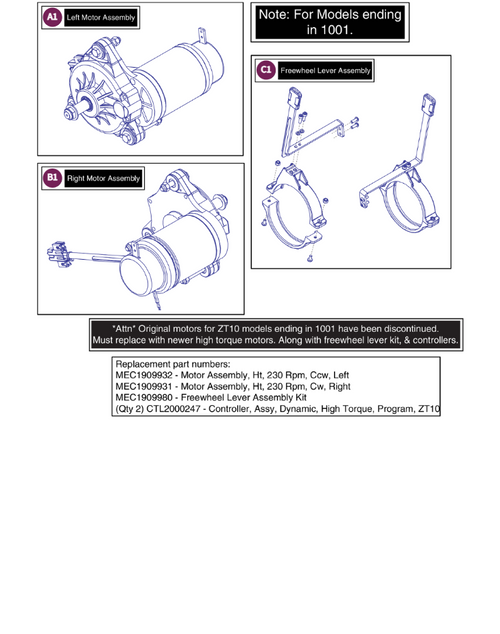 A1 Left Motor Assembly

Note: For Models ending in 1001.

C1 Freewheel Lever Assembly

B1 Right Motor Assembly

*Attn* Original motors for ZT10 models ending in 1001 have been discontinued. Must replace with newer high torque motors. Along with freewheel lever kit, & controllers.

Replacement part numbers:
MEC1909932 - Motor Assembly, Ht, 230 Rpm, Ccw, Left
MEC1909931 - Motor Assembly, Ht, 230 Rpm, Cw, Right
MEC1909980 - Freewheel Lever Assembly Kit
(Qty 2) CTL2000247 - Controller, Assy, Dynamic, High Torque, Program, ZT10