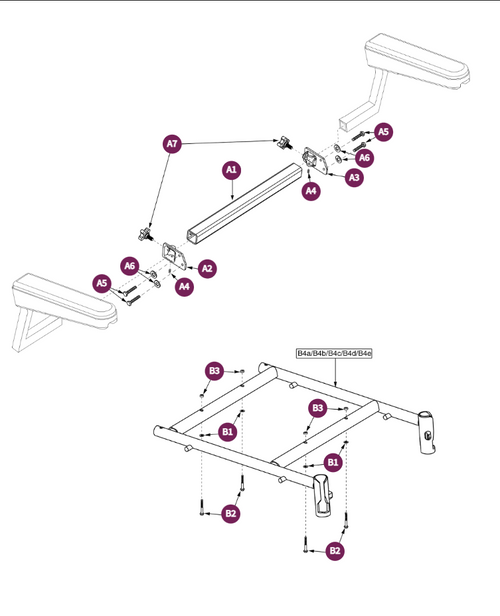 A7
A1
A5
A6
A3
A4
A6
A5
A2
A4
B4a/B4b/B4c/B4d/B4e
B3
B3
B1
B1
B2
B2