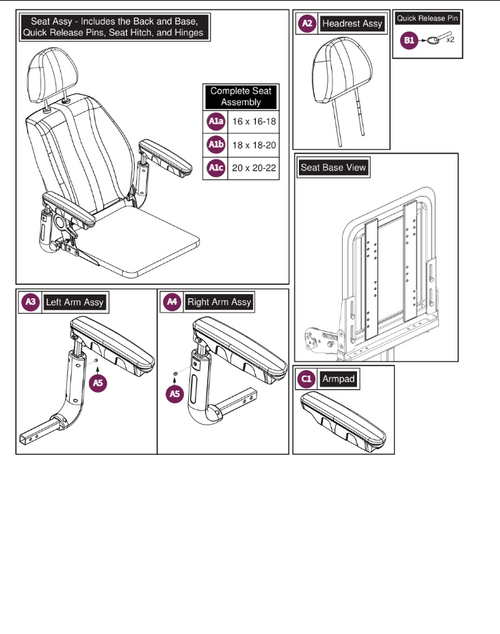 Seat Assy - Includes the Back and Base, Quick Release Pins, Seat Hitch, and Hinges

| Complete Seat Assembly | |
|---|---|
| A1a | 16 x 16-18 |
| A1b | 18 x 18-20 |
| A1c | 20 x 20-22 |

A2 Headrest Assy

Quick Release Pin

B1

x2

Seat Base View

A3 Left Arm Assy

A5

A4 Right Arm Assy

A5

C1 Armpad