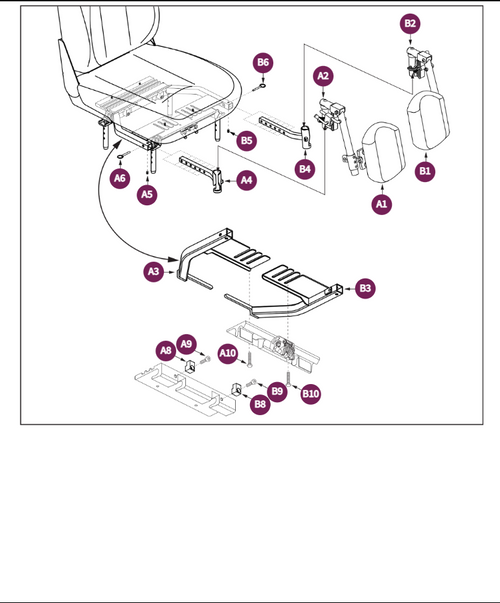 B2
B6
A2
B5
B4
B1
A6
A5
A4
A1
A3
B3
A8
A9
A10
B9
B10
B8