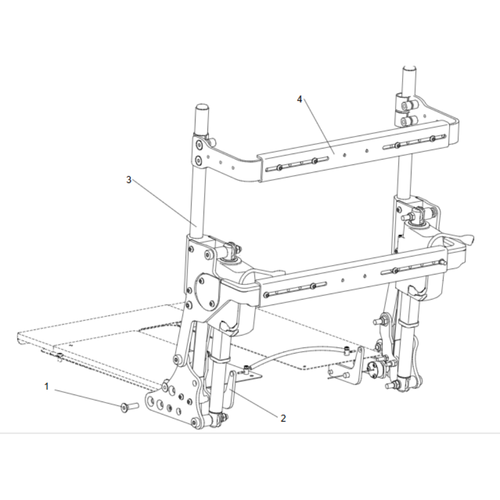 4
3
1
2