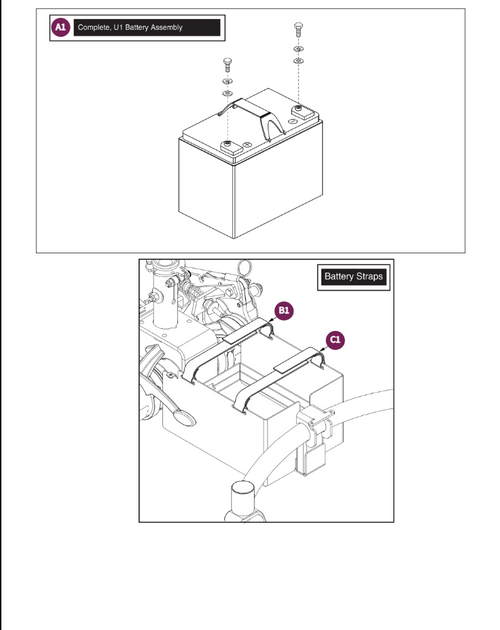 A1 Complete, U1 Battery Assembly

Battery Straps

B1

C1