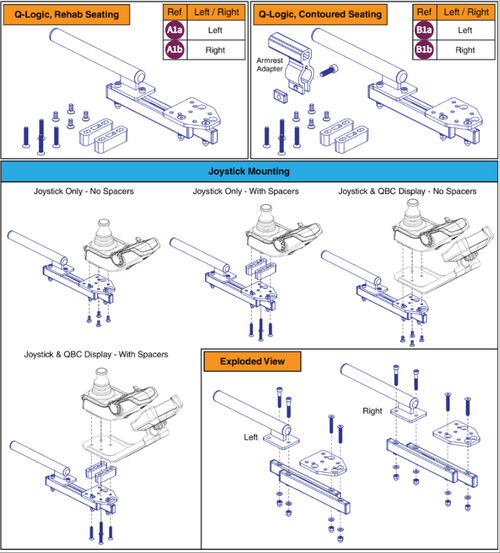 Q-Logic, Rehab Seating

| Ref | Left / Right |
|---|---|
| A1a | Left |
| A1b | Right |

Q-Logic, Contoured Seating

| Ref | Left / Right |
|---|---|
| B1a | Left |
| B1b | Right |

Armrest Adapter

Joystick Mounting

Joystick Only - No Spacers

Joystick Only - With Spacers

Joystick & QBC Display - No Spacers

Joystick & QBC Display - With Spacers

Exploded View

Left

Right