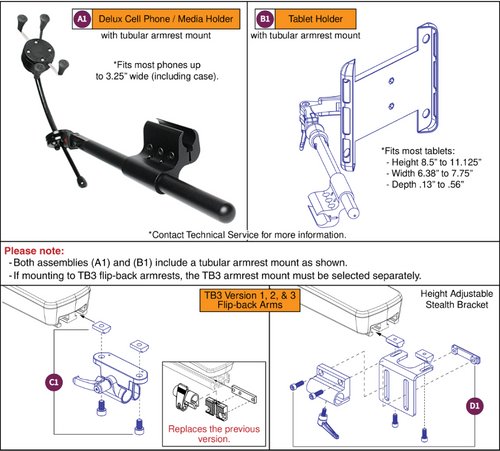 A1 Delux Cell Phone / Media Holder
with tubular armrest mount

*Fits most phones up to 3.25" wide (including case).

B1 Tablet Holder
with tubular armrest mount

*Fits most tablets:
- Height 8.5" to 11.125"
- Width 6.38" to 7.75"
- Depth .13" to .56"

*Contact Technical Service for more information.

Please note:
- Both assemblies (A1) and (B1) include a tubular armrest mount as shown.
- If mounting to TB3 flip-back armrests, the TB3 armrest mount must be selected separately.

TB3 Version 1, 2, & 3 Flip-back Arms

C1

Replaces the previous version.

Height Adjustable Stealth Bracket

D1