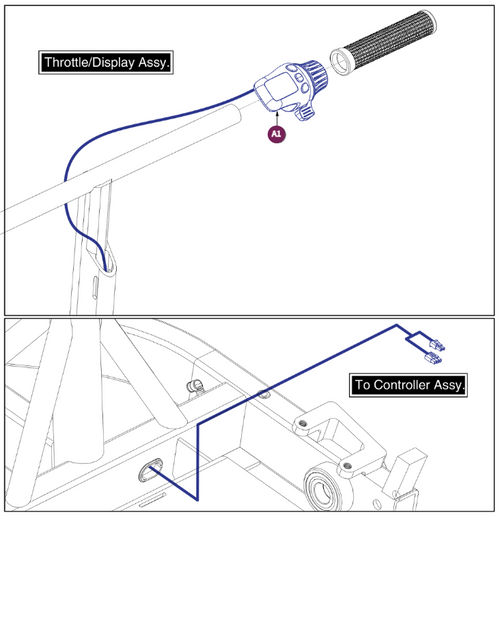 Throttle/Display Assy.

A1

To Controller Assy.