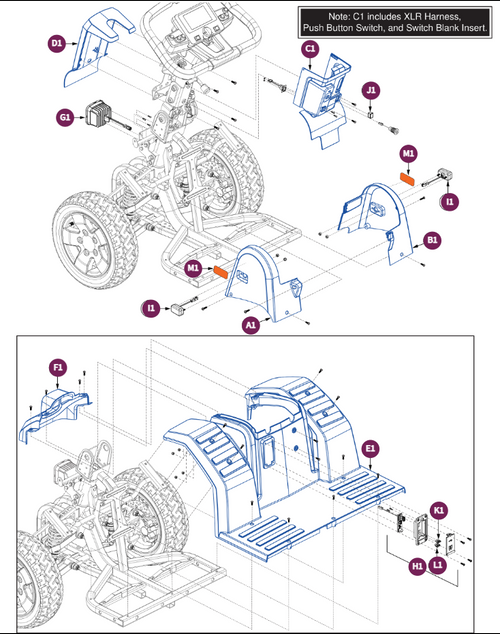 Note: C1 includes XLR Harness, Push Button Switch, and Switch Blank Insert.

D1

C1

J1

G1

M1

I1

B1

M1

I1

A1

F1

E1

K1

H1

L1