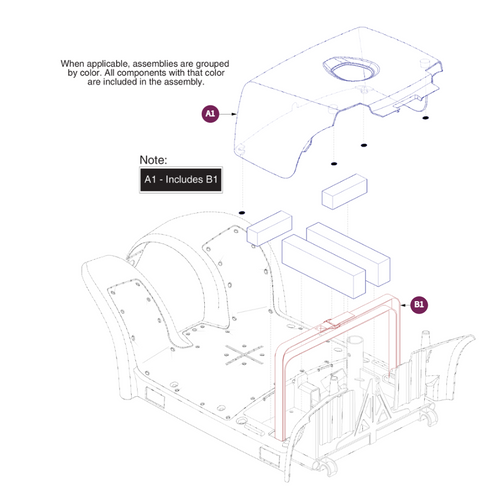 When applicable, assemblies are grouped by color. All components with that color are included in the assembly.

A1

Note:

A1 - Includes B1

B1