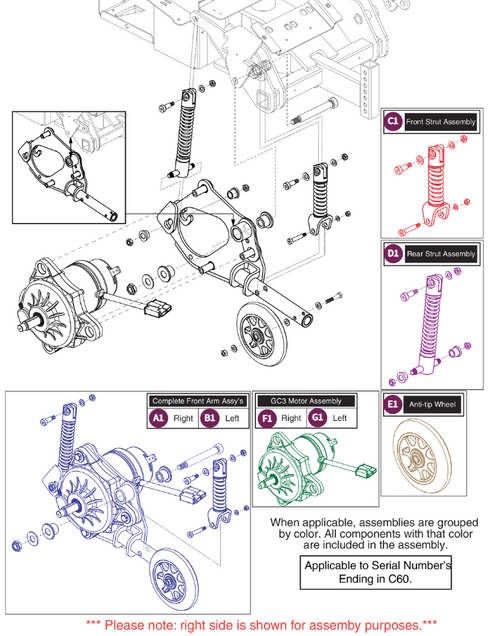 C1 Front Strut Assembly

D1 Rear Strut Assembly

Complete Front Arm Assy's
A1 Right B1 Left

GC3 Motor Assembly
F1 Right G1 Left

E1 Anti-tip Wheel

When applicable, assemblies are grouped by color. All components with that color are included in the assembly.

Applicable to Serial Number's Ending in C60.

*** Please note: right side is shown for assemby purposes.***