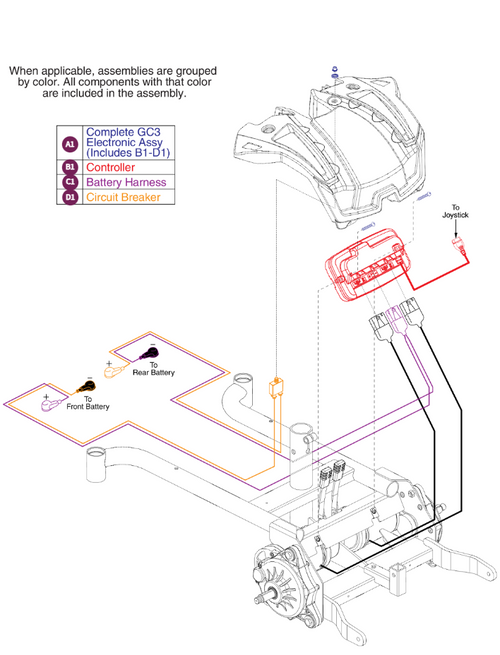 When applicable, assemblies are grouped by color. All components with that color are included in the assembly.

| A1 | Complete GC3 Electronic Assy (Includes B1-D1) |
|---|---|
| B1 | Controller |
| C1 | Battery Harness |
| D1 | Circuit Breaker |

To Joystick

−
+
To Rear Battery

−
+
To Front Battery