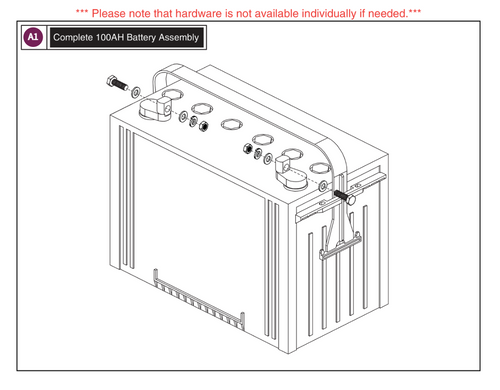 *** Please note that hardware is not available individually if needed.***

A1 Complete 100AH Battery Assembly