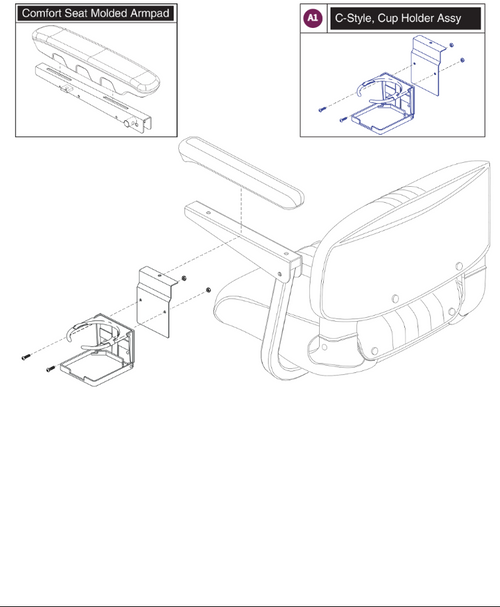 Comfort Seat Molded Armpad

A1 C-Style, Cup Holder Assy