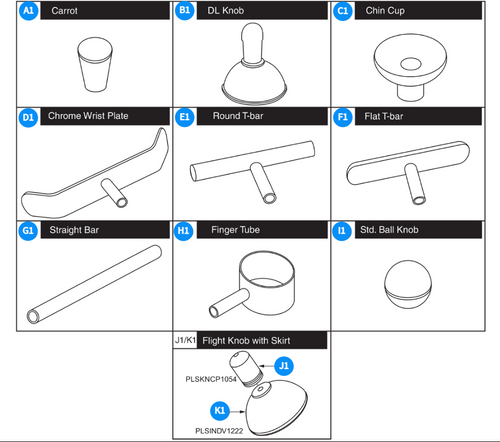 A1 Carrot

B1 DL Knob

C1 Chin Cup

D1 Chrome Wrist Plate

E1 Round T-bar

F1 Flat T-bar

G1 Straight Bar

H1 Finger Tube

I1 Std. Ball Knob

J1/K1 Flight Knob with Skirt

J1
PLSKNCP1054

K1
PLSINDV1222