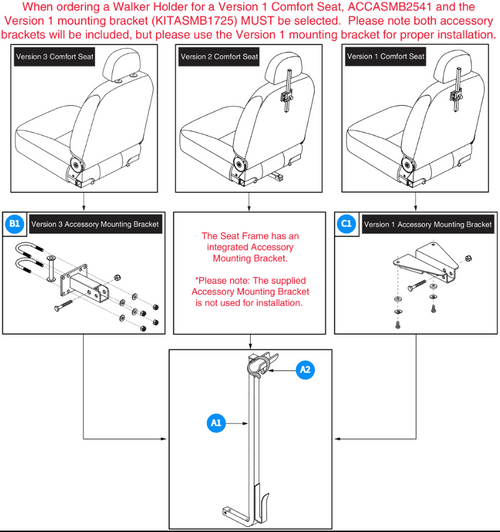 When ordering a Walker Holder for a Version 1 Comfort Seat, ACCASMB2541 and the Version 1 mounting bracket (KITASMB1725) MUST be selected. Please note both accessory brackets will be included, but please use the Version 1 mounting bracket for proper installation.

Version 3 Comfort Seat

Version 2 Comfort Seat

Version 1 Comfort Seat

B1 Version 3 Accessory Mounting Bracket

The Seat Frame has an integrated Accessory Mounting Bracket.

*Please note: The supplied Accessory Mounting Bracket is not used for installation.

C1 Version 1 Accessory Mounting Bracket

A2

A1