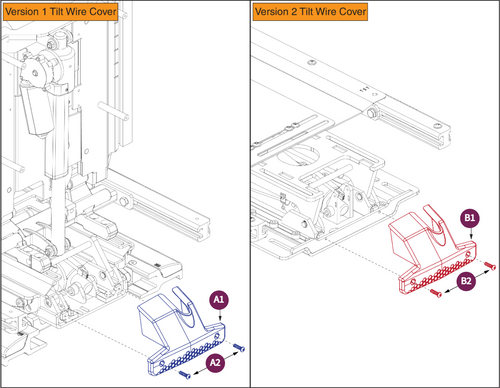 Version 1 Tilt Wire Cover

A1

A2

Version 2 Tilt Wire Cover

B1

B2