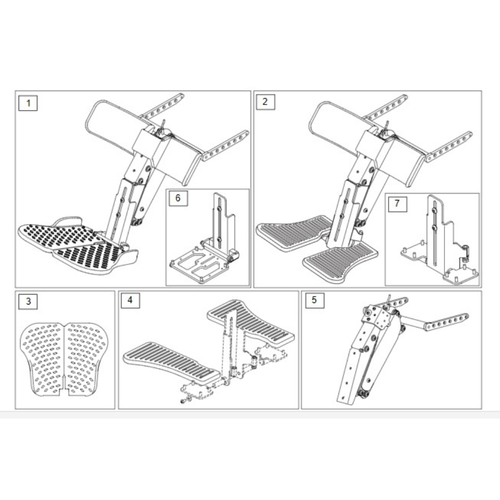 1

6

2

7

3

4

5