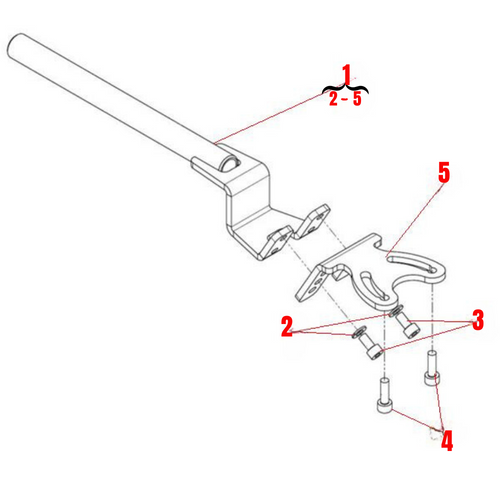 1
2 - 5
5
2
3
4