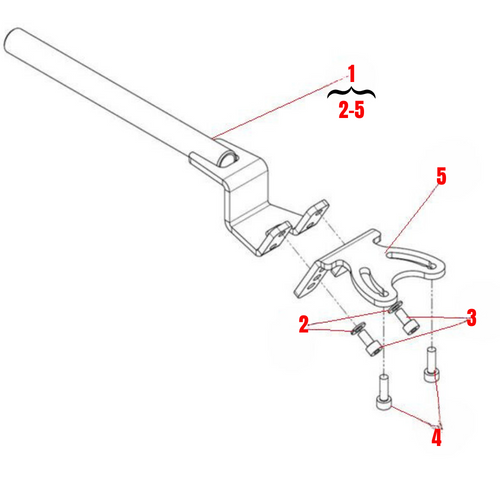 1
2-5
5
2
3
4